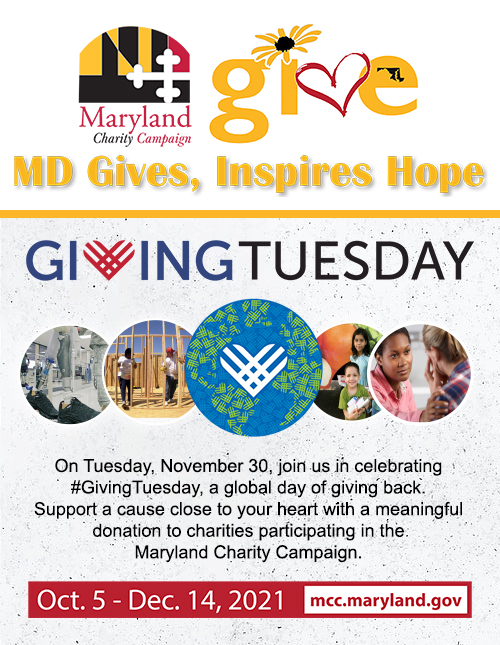 Maryland
Charity Campaign

give

MD Gives, Inspires Hope

GIVINGTUESDAY

On Tuesday, November 30, join us in celebrating #GivingTuesday, a global day of giving back. Support a cause close to your heart with a meaningful donation to charities participating in the Maryland Charity Campaign.

Oct. 5 - Dec. 14, 2021 mcc.maryland.gov