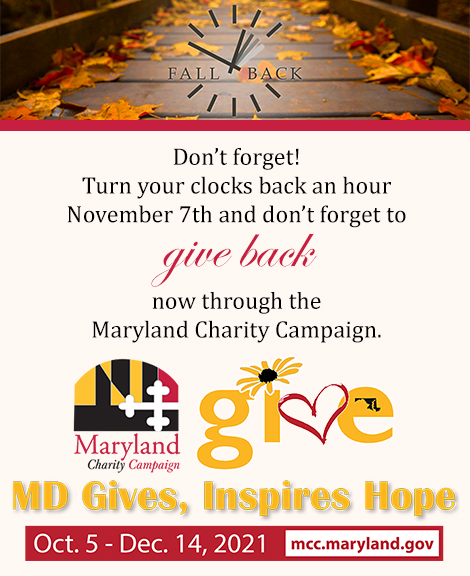 FALL BACK

Don't forget!
Turn your clocks back an hour November 7th and don't forget to

give back

now through the Maryland Charity Campaign.

Maryland
Charity Campaign

give

MD Gives, Inspires Hope

Oct. 5 - Dec. 14, 2021

mcc.maryland.gov